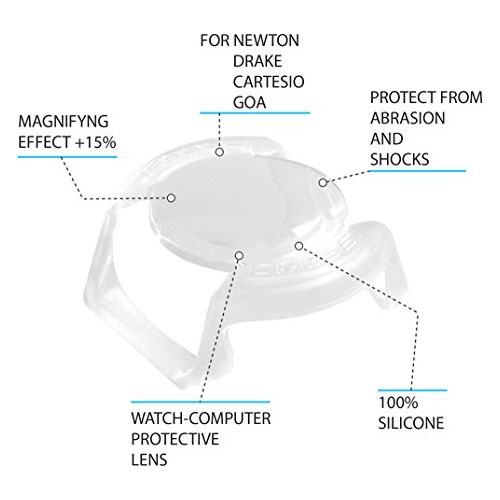 FOR NEWTON
DRAKE
CARTESIO
GOA

MAGNIFYNG
EFFECT +15%

PROTECT FROM
ABRASION
AND
SHOCKS

WATCH-COMPUTER
PROTECTIVE
LENS

100%
SILICONE